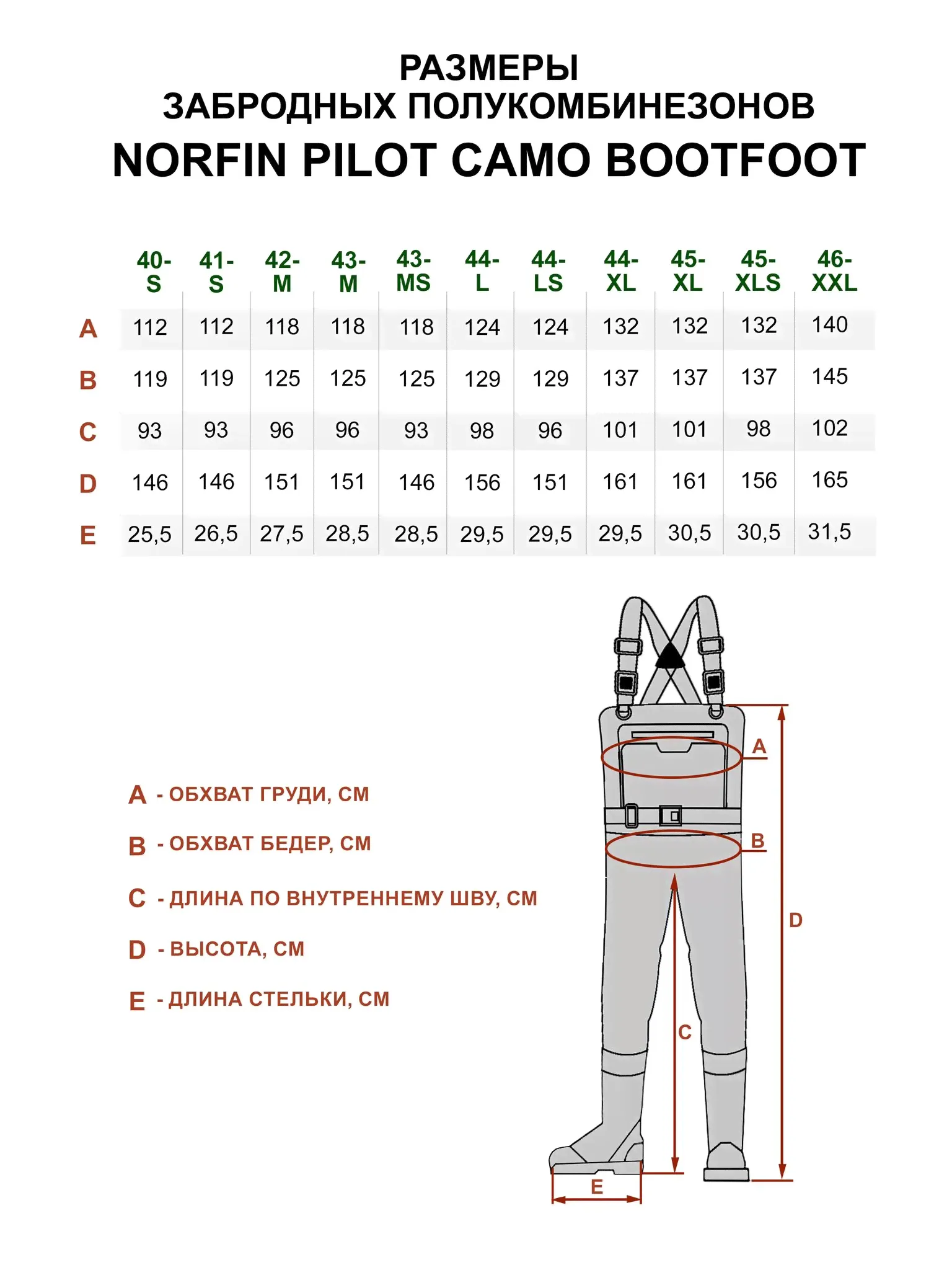 РАЗМЕРЫ
ЗАБРОДНЫХ ПОЛУКОМБИНЕЗОНОВ
NORFIN PILOT CAMO BOOTFOOT

| | 40-S | 41-S | 42-M | 43-M | 43-MS | 44-L | 44-LS | 44-XL | 45-XL | 45-XLS | 46-XXL |
|---|---|---|---|---|---|---|---|---|---|---|---|
| A | 112 | 112 | 118 | 118 | 118 | 124 | 124 | 132 | 132 | 132 | 140 |
| B | 119 | 119 | 125 | 125 | 125 | 129 | 129 | 137 | 137 | 137 | 145 |
| C | 93 | 93 | 96 | 96 | 93 | 98 | 96 | 101 | 101 | 98 | 102 |
| D | 146 | 146 | 151 | 151 | 146 | 156 | 151 | 161 | 161 | 156 | 165 |
| E | 25,5 | 26,5 | 27,5 | 28,5 | 28,5 | 29,5 | 29,5 | 29,5 | 30,5 | 30,5 | 31,5 |

A - ОБХВАТ ГРУДИ, СМ
B - ОБХВАТ БЕДЕР, СМ
C - ДЛИНА ПО ВНУТРЕННЕМУ ШВУ, СМ
D - ВЫСОТА, СМ
E - ДЛИНА СТЕЛЬКИ, СМ

A
B
D
C
E